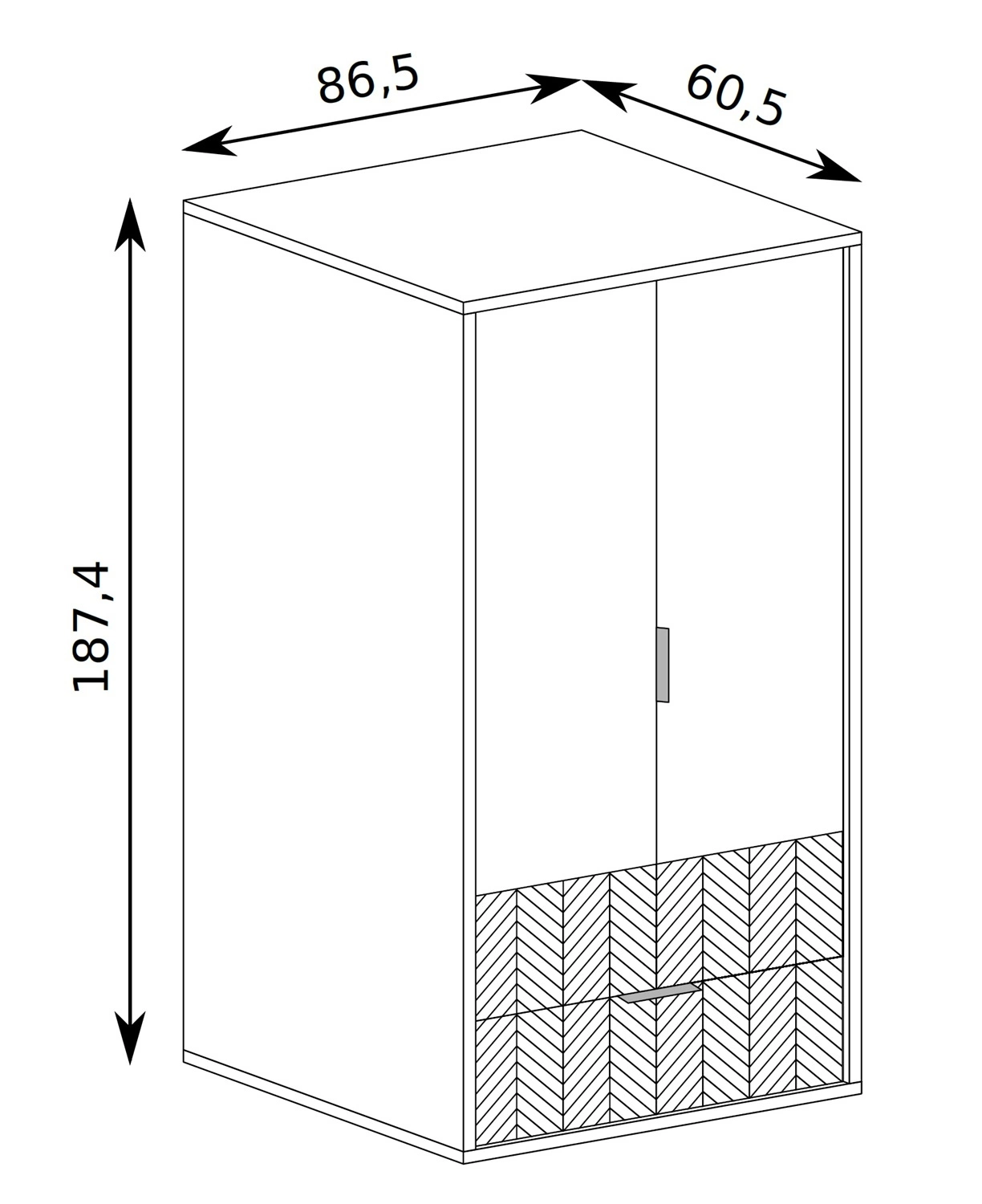 86,5
60,5
187,4