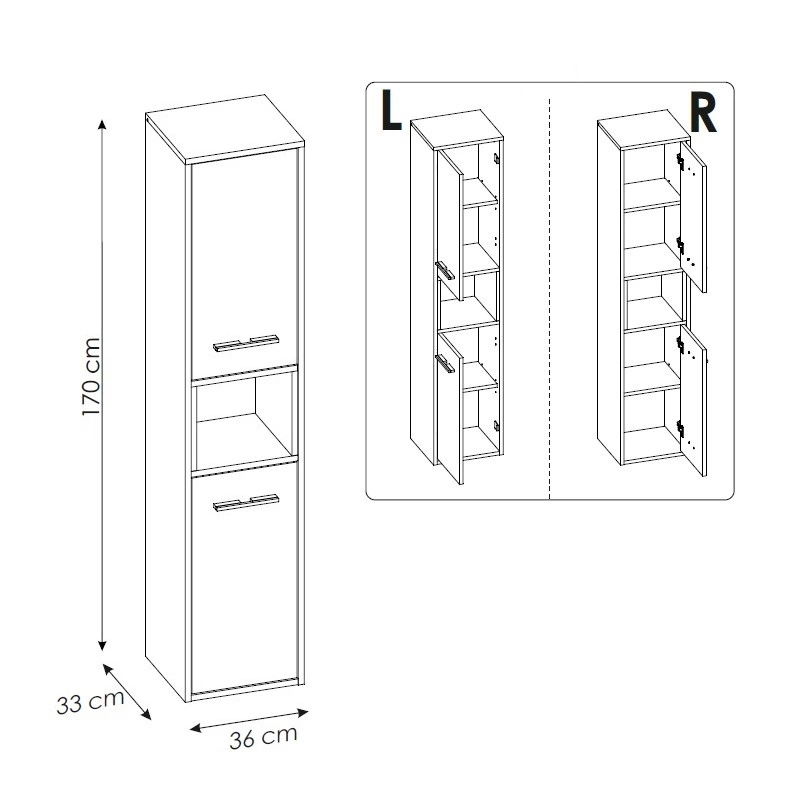 170 cm

33 cm

36 cm

L

R