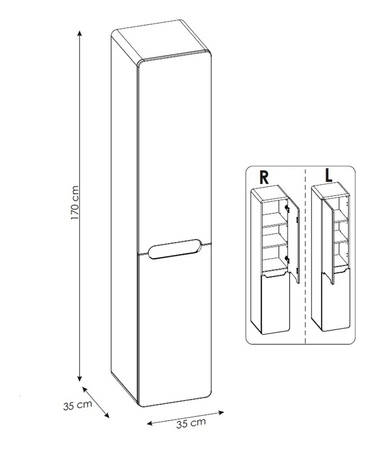 170 cm

35 cm

35 cm

R

L