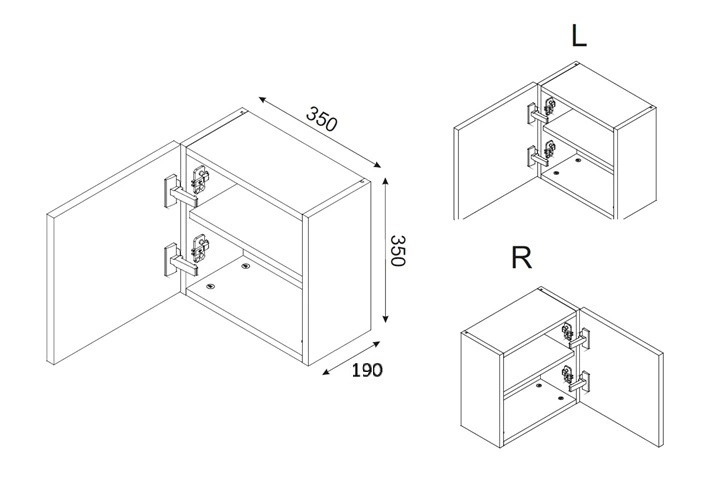 350
350
190
L
R