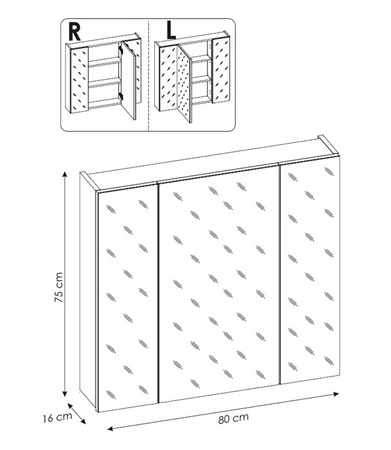 R
L
75 cm
16 cm
80 cm