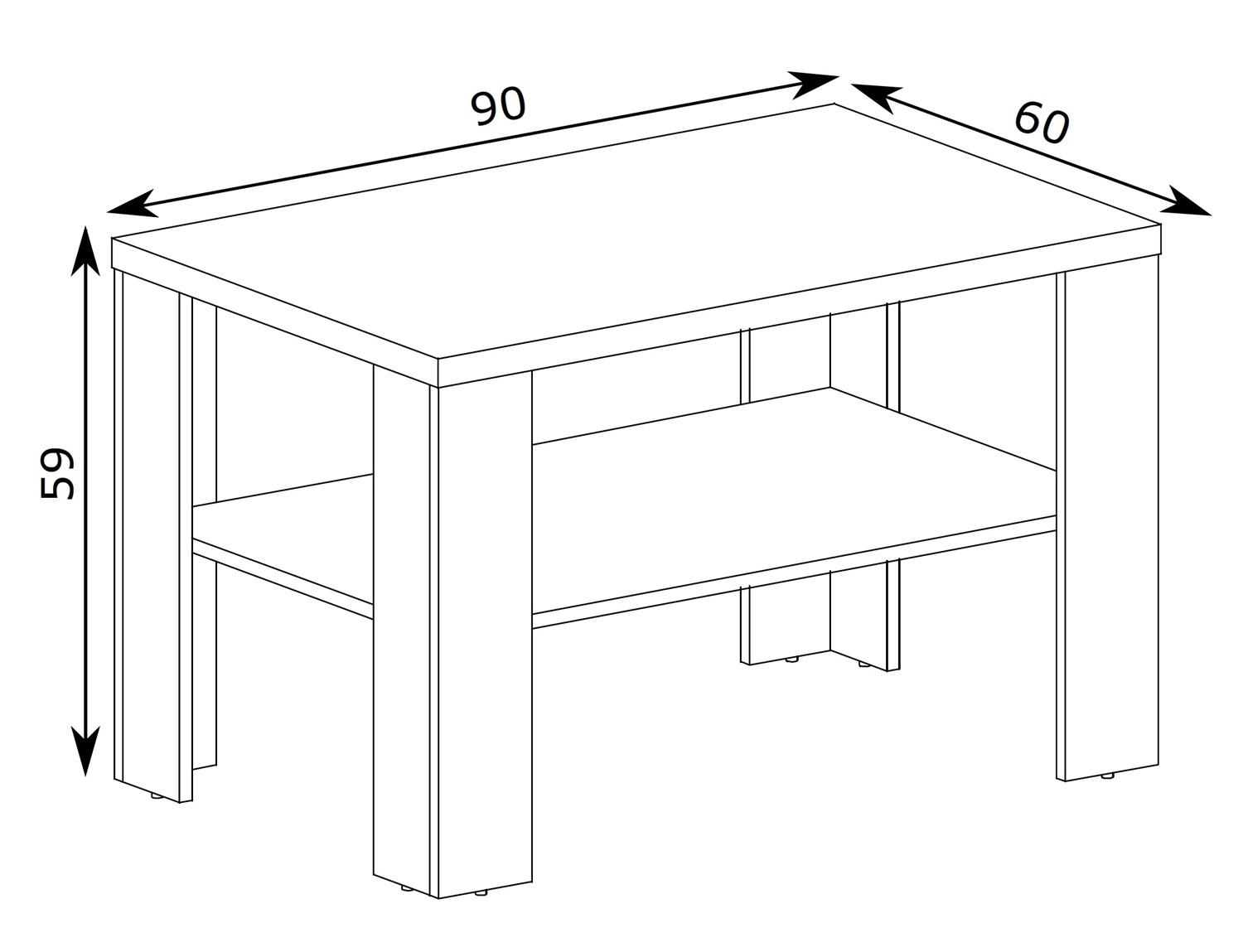 90
60
59