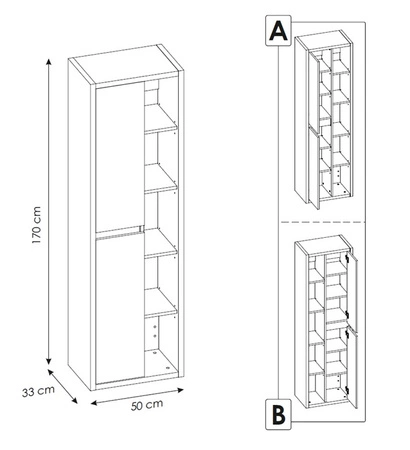 170 cm

33 cm

50 cm

A

B