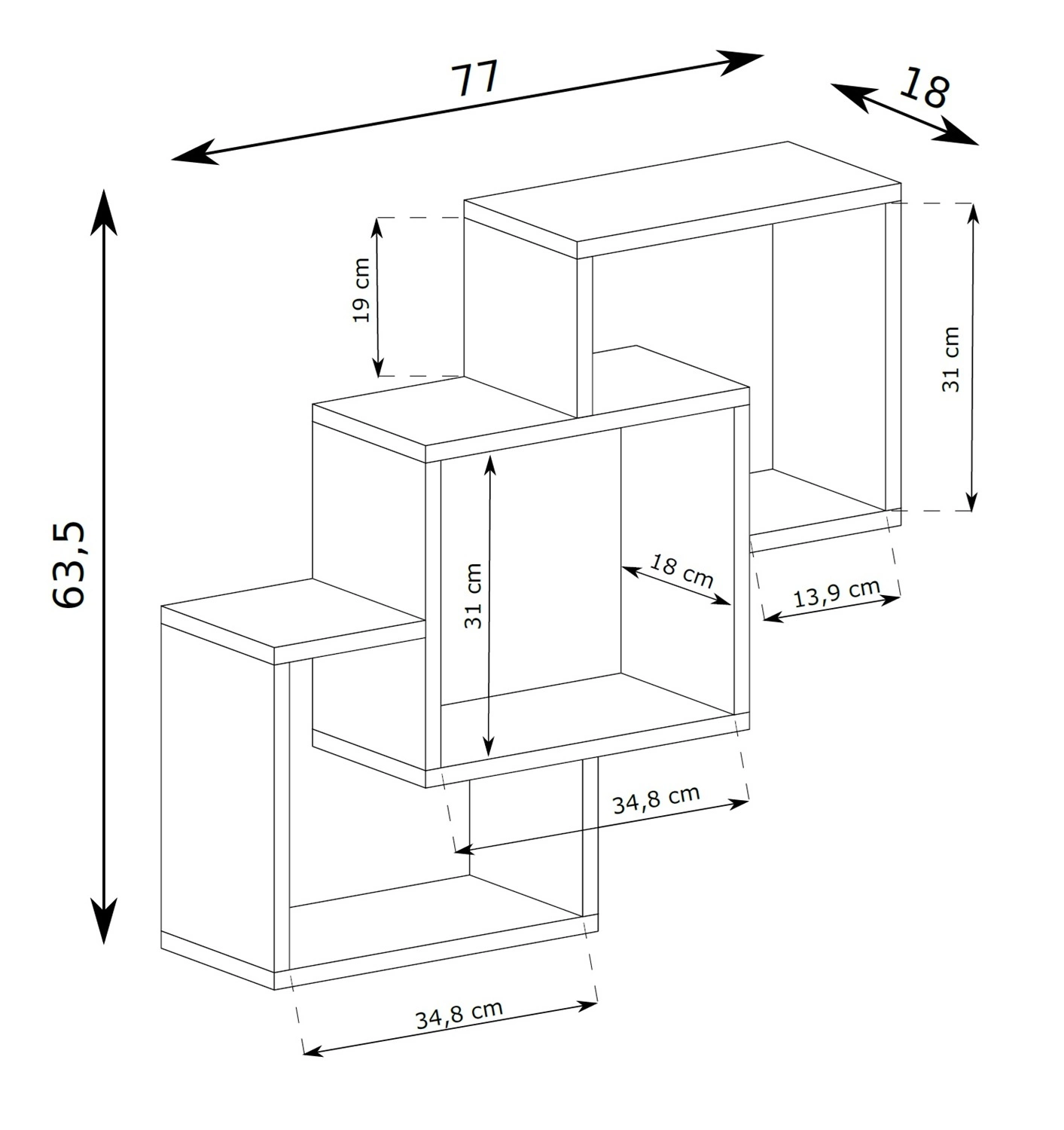 77

18

63,5

19 cm

31 cm

31 cm

18 cm

13,9 cm

34,8 cm

34,8 cm