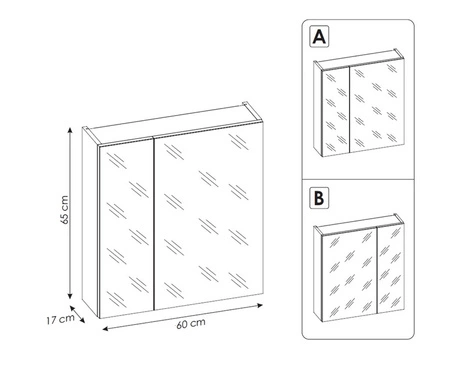 65 cm

17 cm

60 cm

A

B