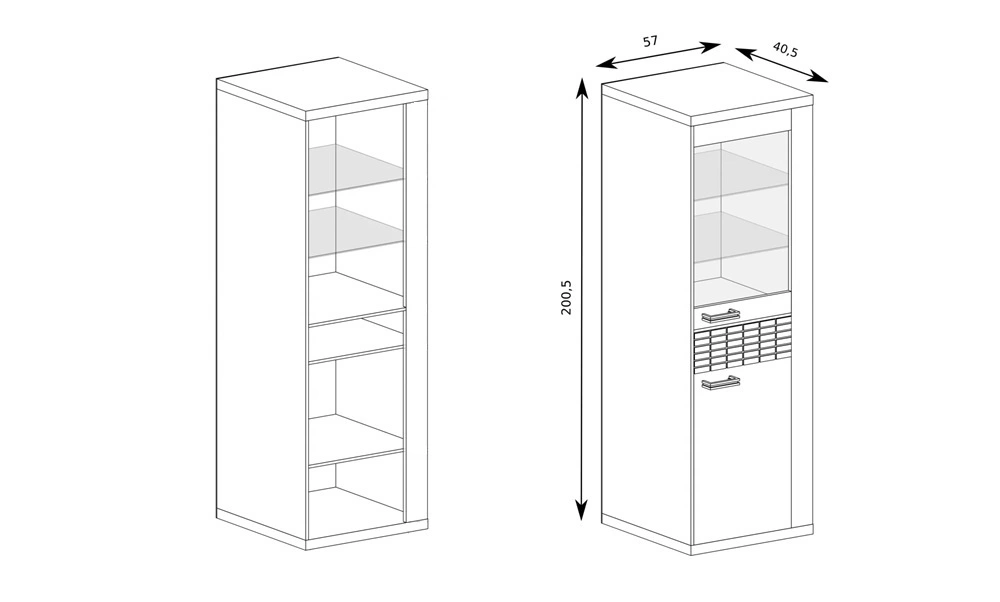 57
40,5
200,5