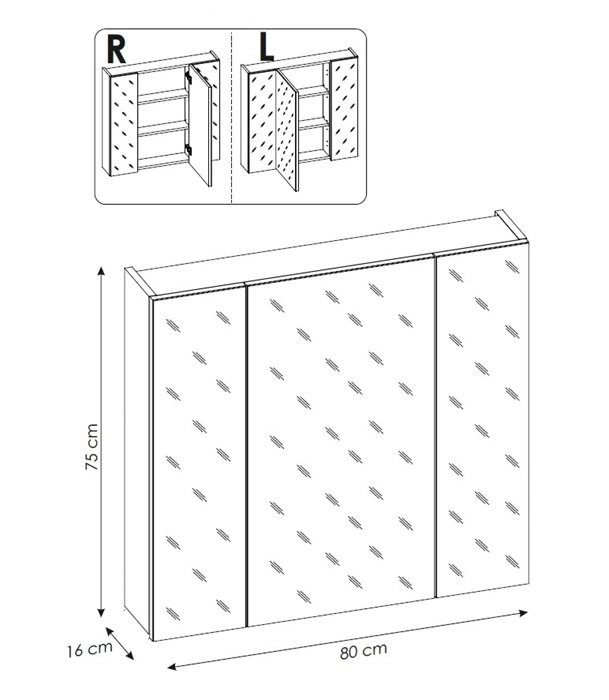 R

L

75 cm

16 cm

80 cm