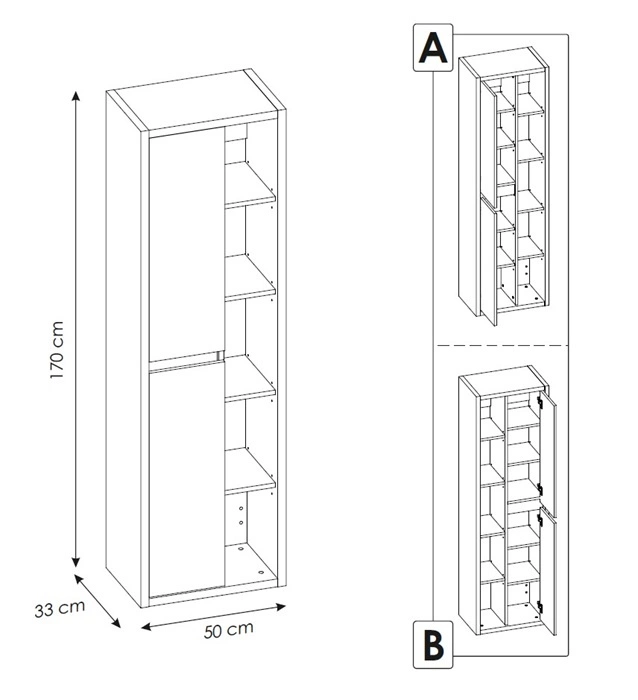 170 cm
33 cm
50 cm
A
B