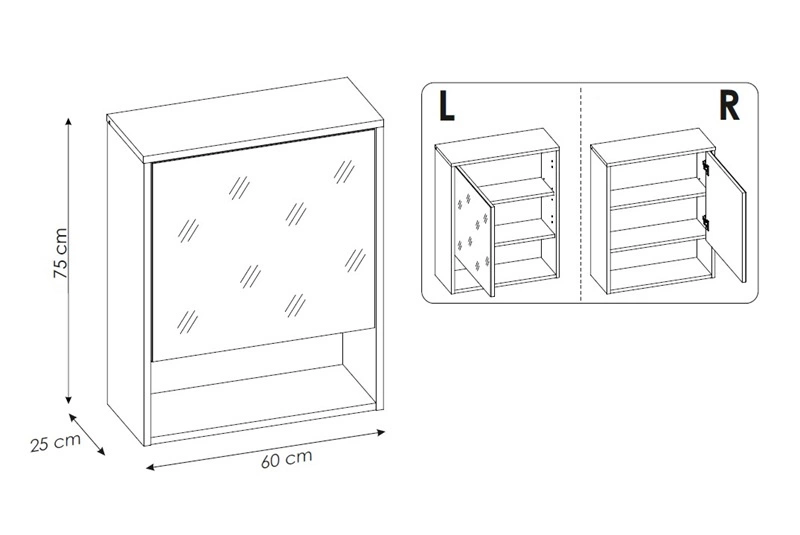 75 cm

25 cm

60 cm

L

R