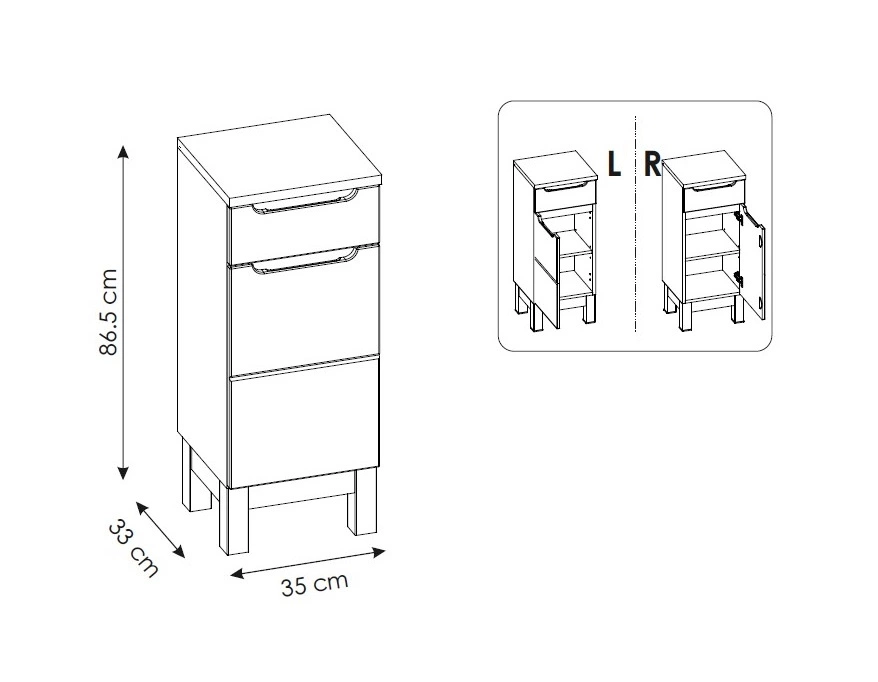 86.5 cm

33 cm

35 cm

L

R