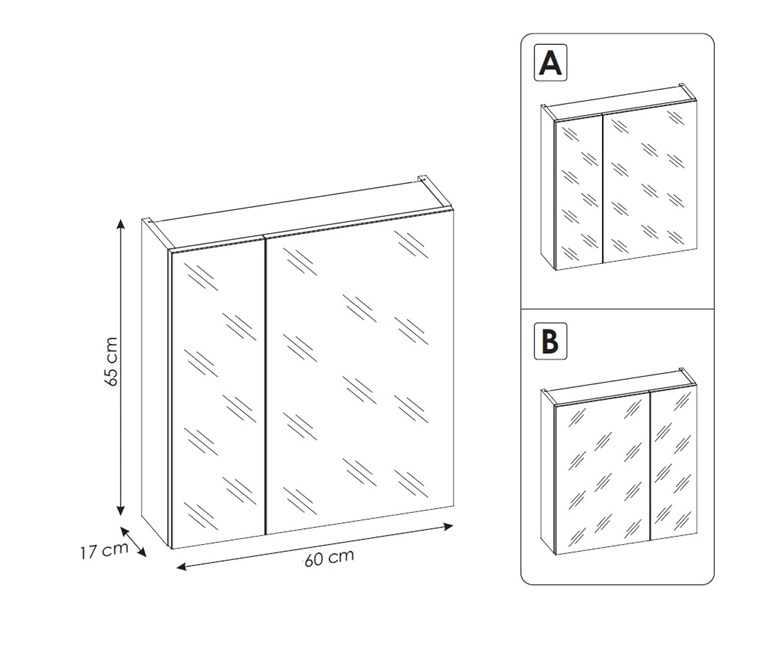 65 cm

17 cm

60 cm

A

B