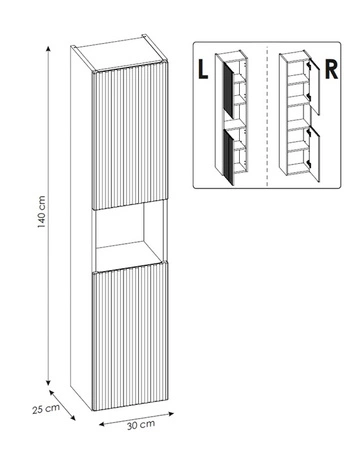 140 cm

25 cm

30 cm

L

R