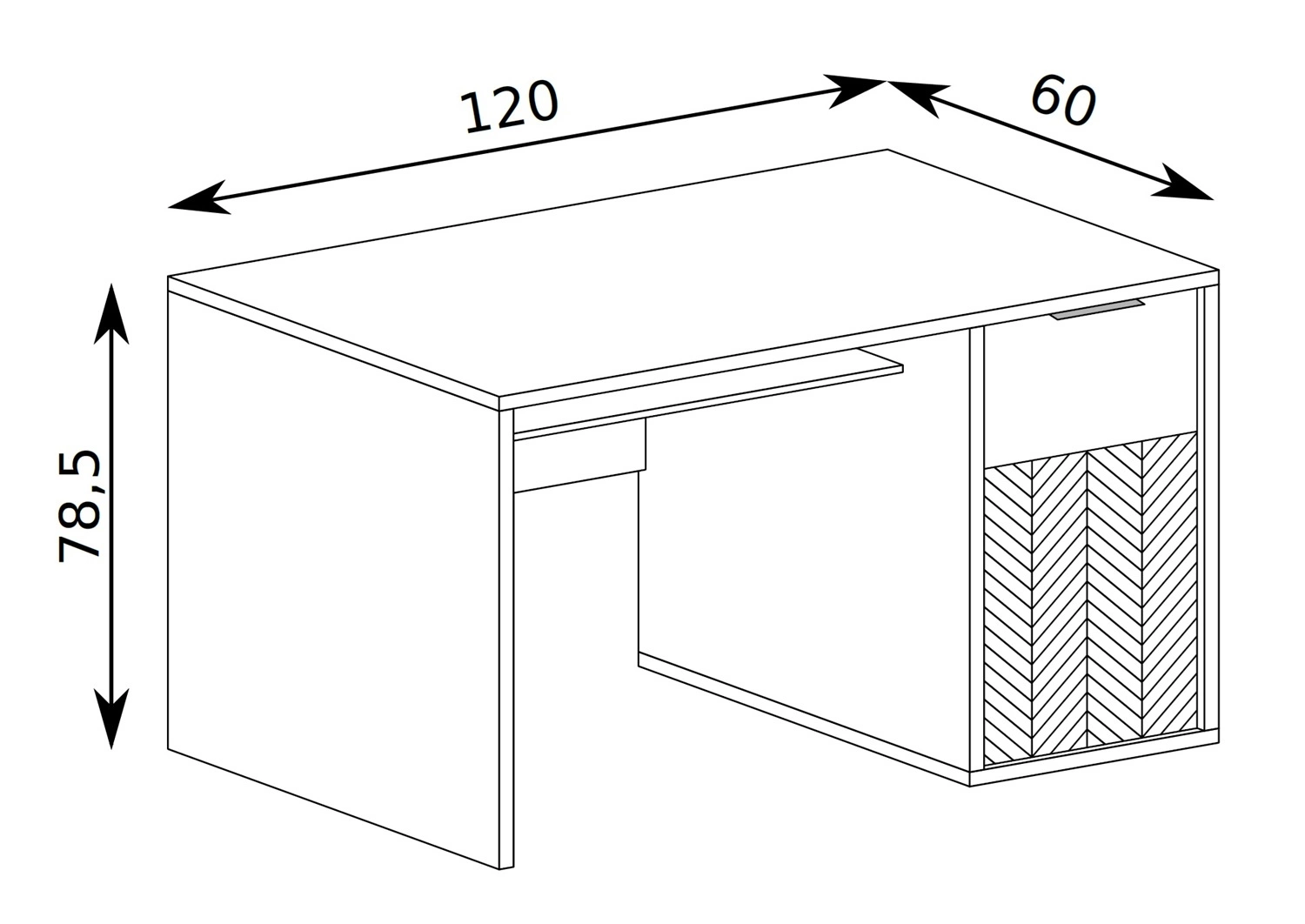 120

60

78,5