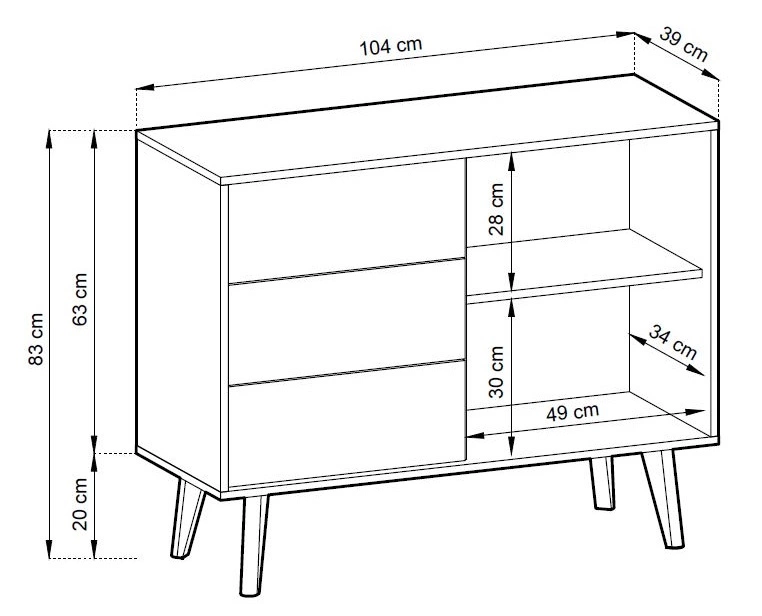 104 cm
39 cm
83 cm
63 cm
20 cm
28 cm
30 cm
34 cm
49 cm