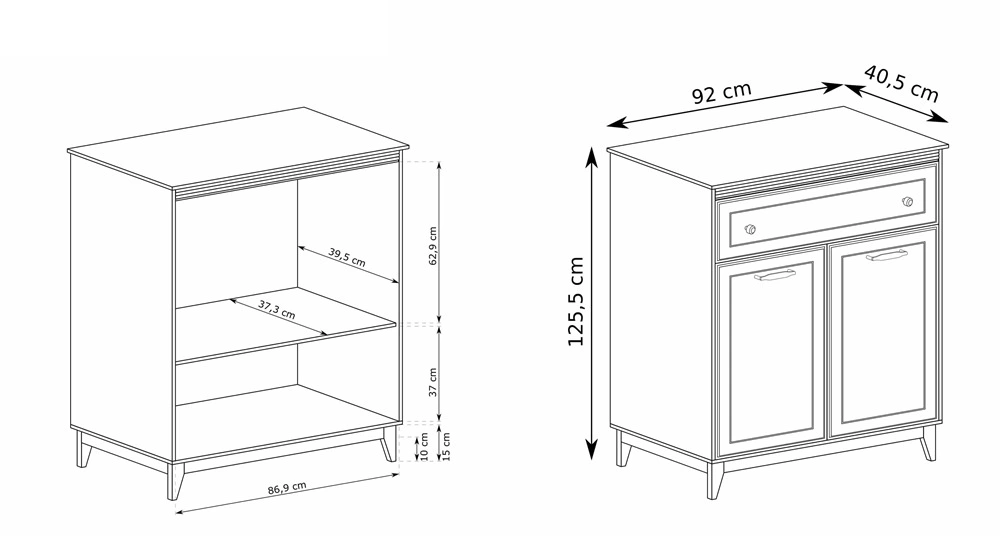 39,5 cm
37,3 cm
62,9 cm
37 cm
10 cm
15 cm
86,9 cm
92 cm
40,5 cm
125,5 cm