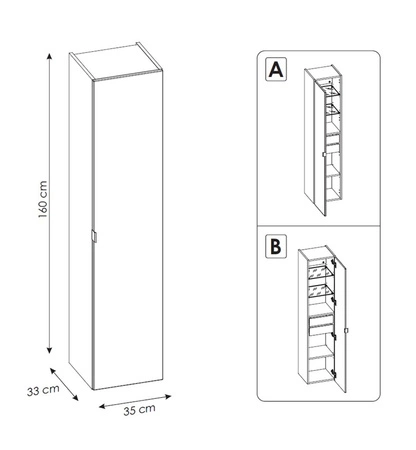 160 cm

33 cm

35 cm

A

B