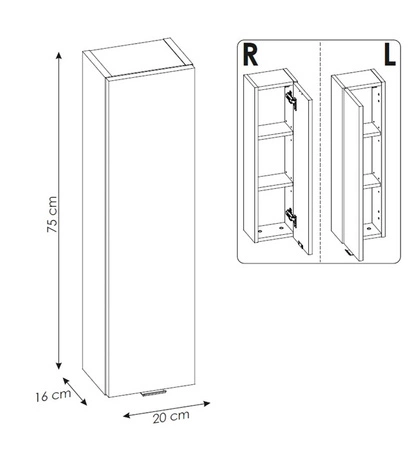 75 cm
16 cm
20 cm
R
L