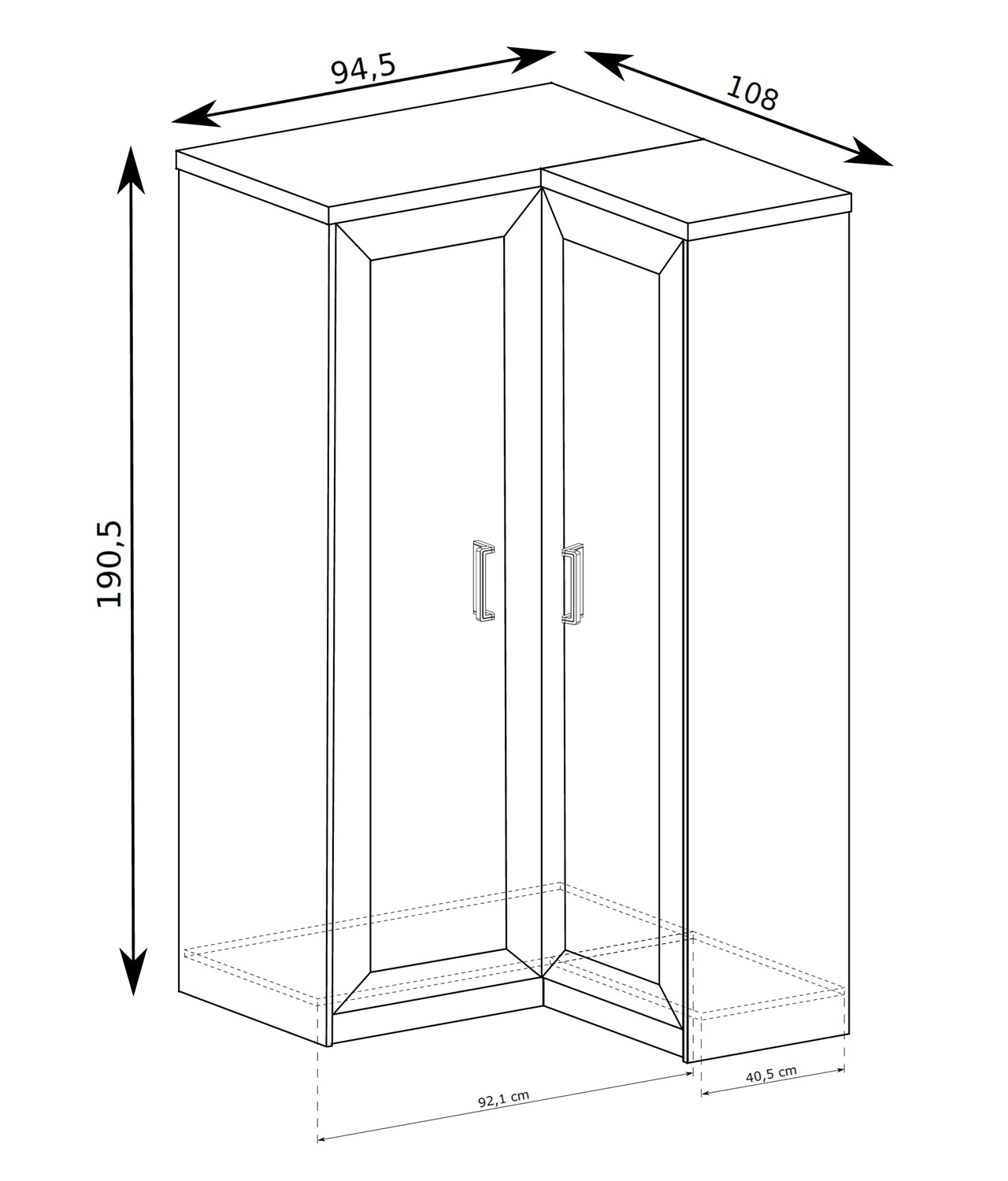 94,5
108
190,5
92,1 cm
40,5 cm