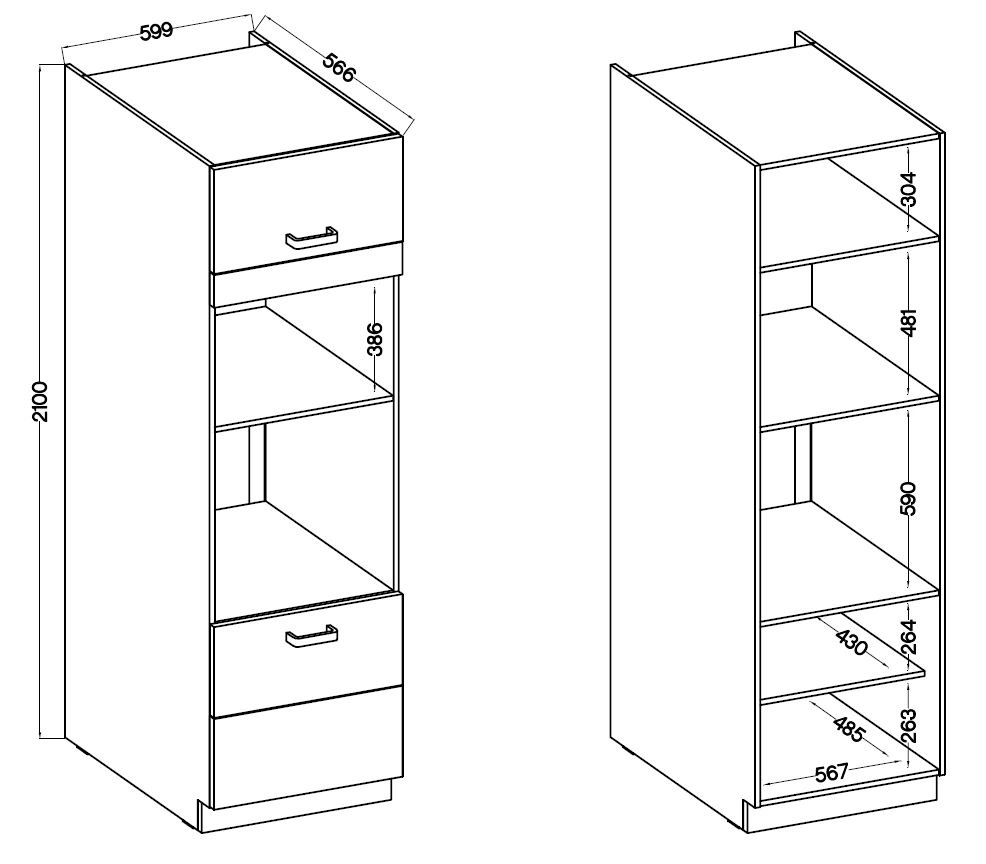 599
566
2100
386
304
481
590
264
430
263
485
567