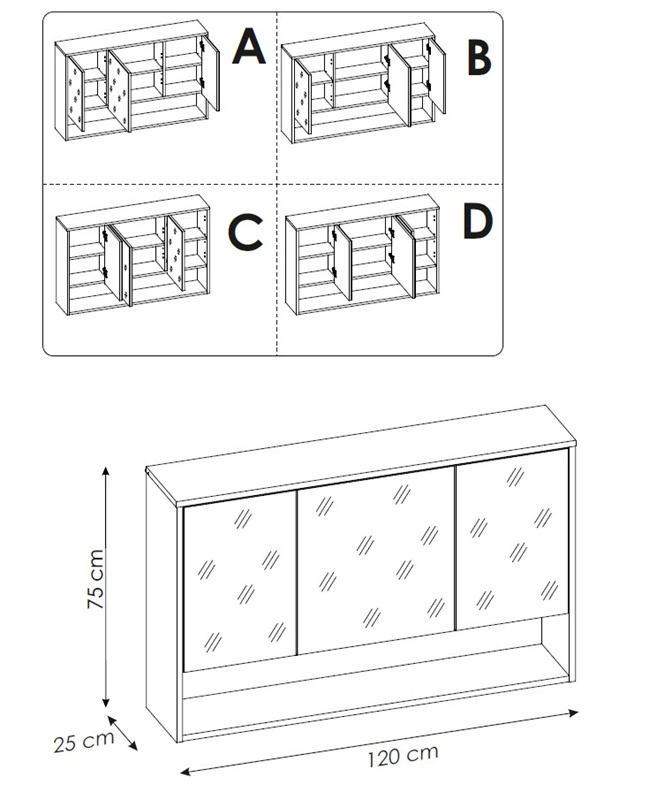 A

B

C

D

75 cm

25 cm

120 cm