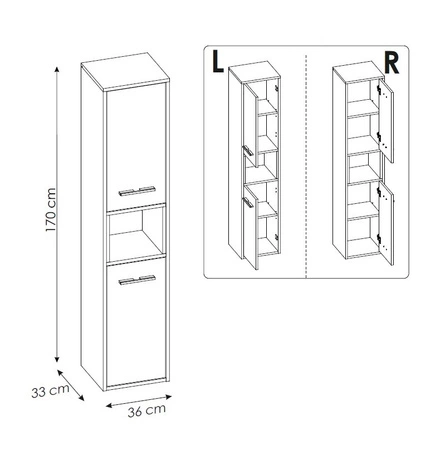 170 cm

33 cm

36 cm

L

R