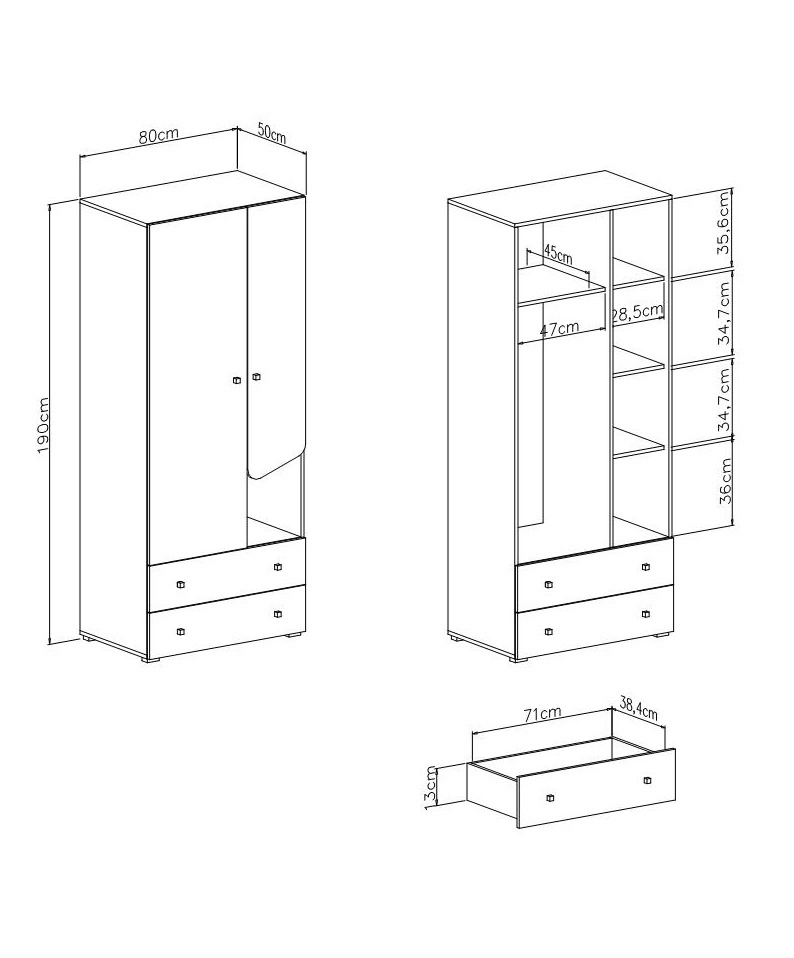 80cm
50cm
190cm
45cm
47cm
28,5cm
35,6cm
34,7cm
34,7cm
36cm
71cm
38,4cm
13cm