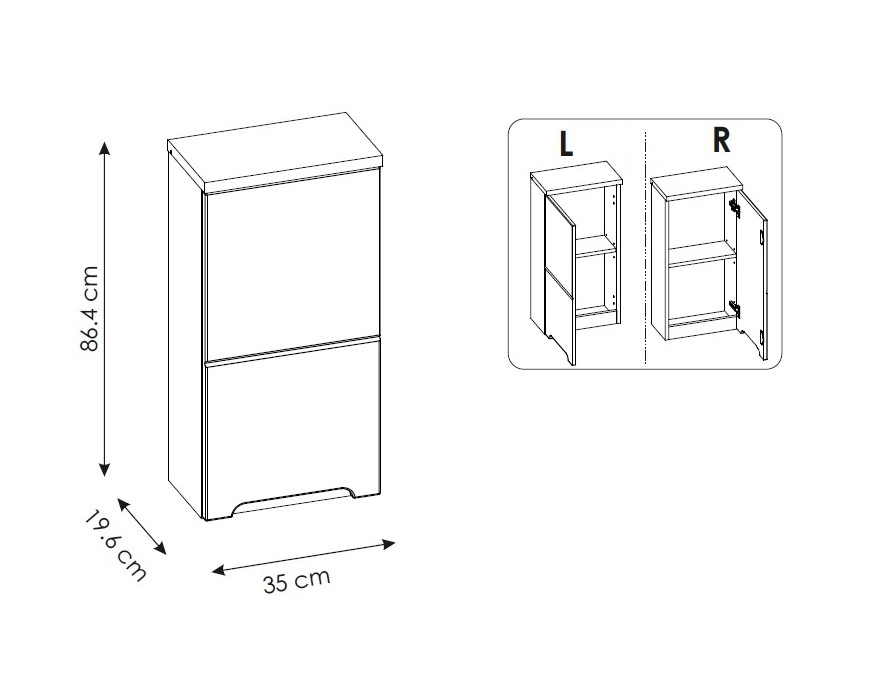 86.4 cm
19.6 cm
35 cm
L
R