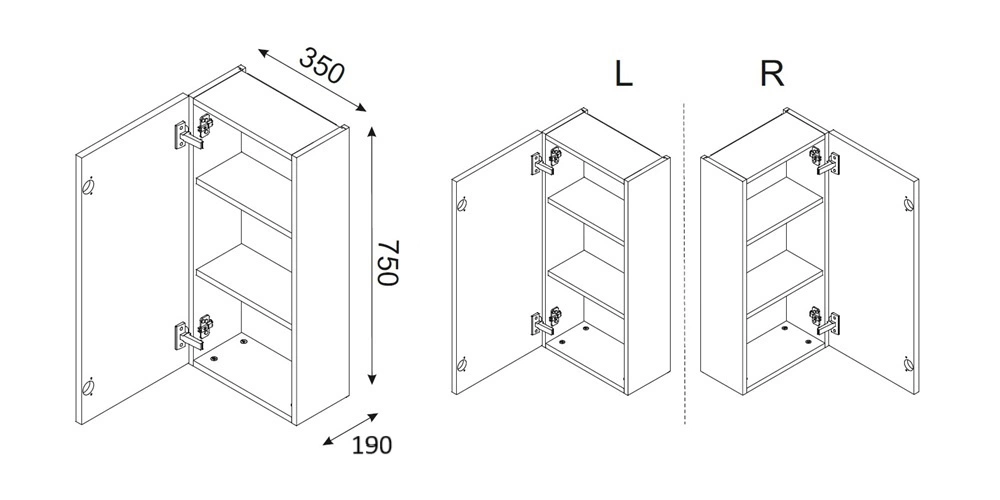 350

750

190

L

R