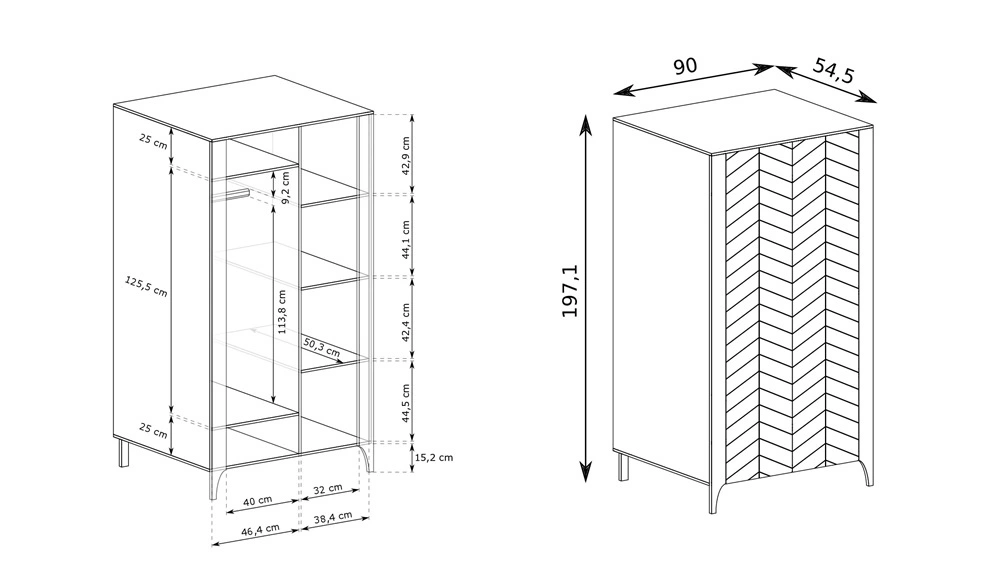 25 cm
125,5 cm
25 cm
9,2 cm
113,8 cm
50,3 cm
42,9 cm
44,1 cm
42,4 cm
44,5 cm
15,2 cm
40 cm
32 cm
46,4 cm
38,4 cm
90
54,5
197,1