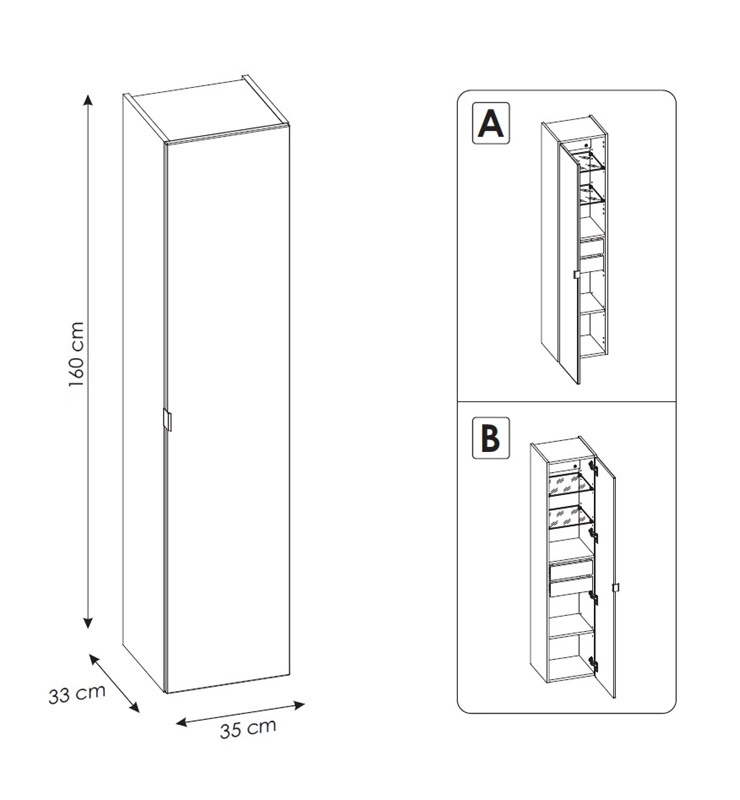 160 cm

33 cm

35 cm

A

B