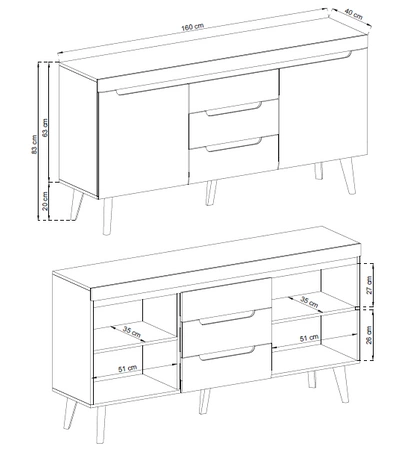 160 cm
40 cm
83 cm
63 cm
20 cm
27 cm
35 cm
26 cm
51 cm
35 cm
51 cm