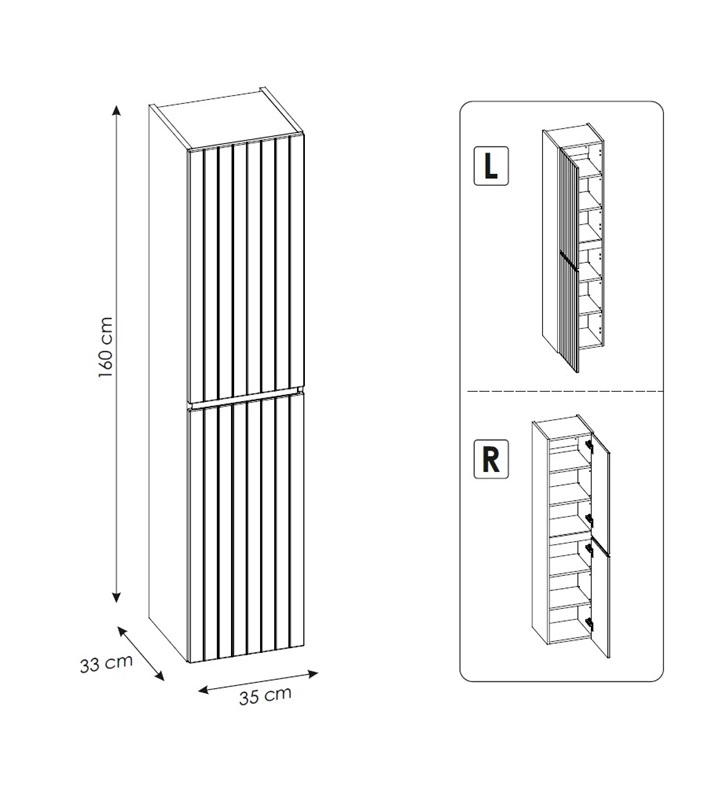 160 cm

33 cm

35 cm

L

R