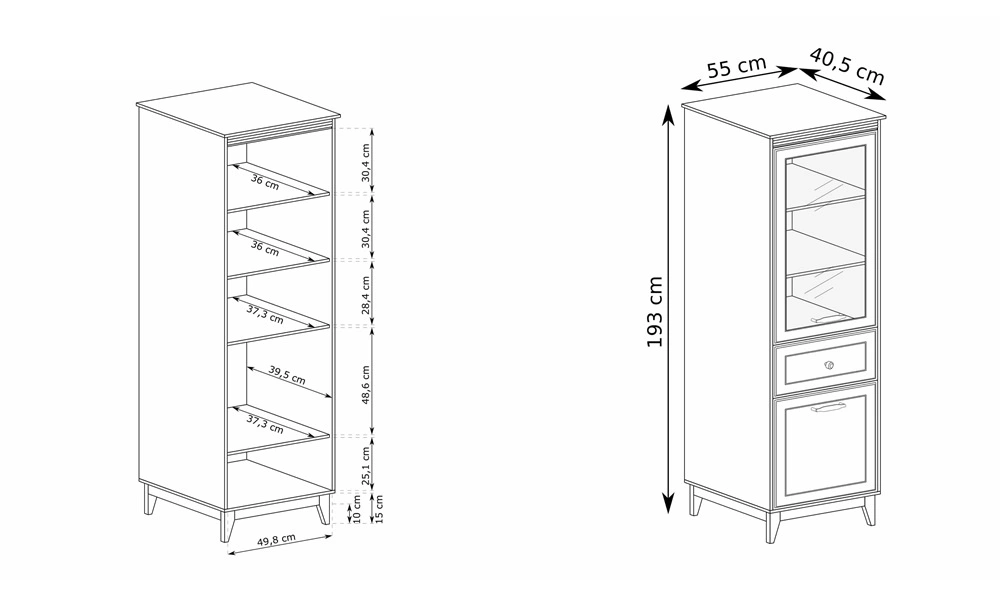 36 cm
36 cm
37,3 cm
39,5 cm
37,3 cm
30,4 cm
30,4 cm
28,4 cm
48,6 cm
25,1 cm
10 cm
15 cm
49,8 cm
55 cm
40,5 cm
193 cm