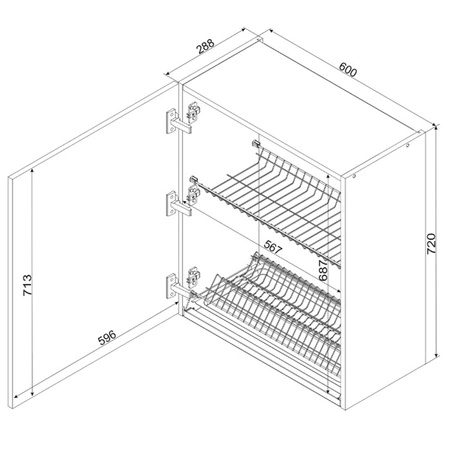 288
600
720
567
687
713
596