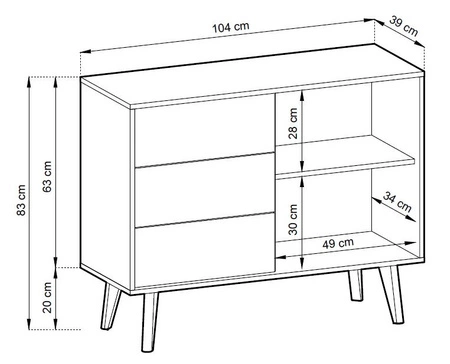 104 cm
39 cm
83 cm
63 cm
20 cm
28 cm
30 cm
34 cm
49 cm